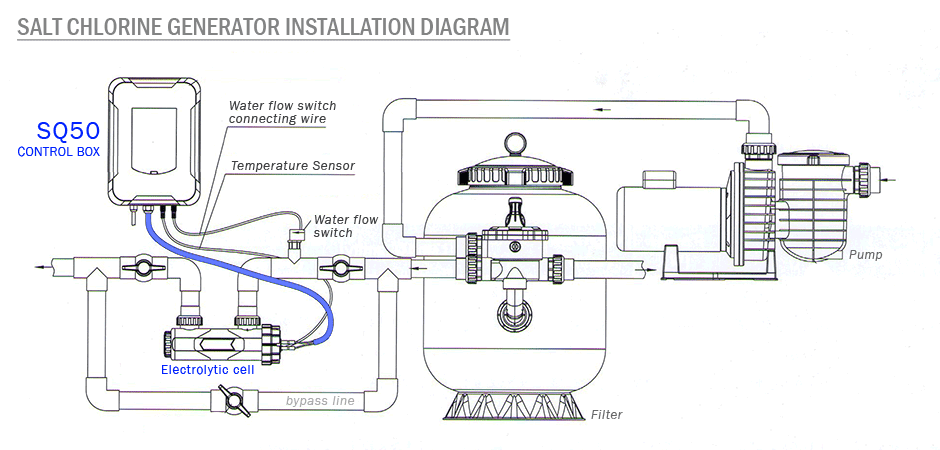 SALT CHLORINE GENERATOR INSTALLATION DIAGRAM

SQ50
CONTROL BOX

Water flow switch connecting wire

Temperature Sensor

Water flow switch

Pump

Electrolytic cell

bypass line

Filter